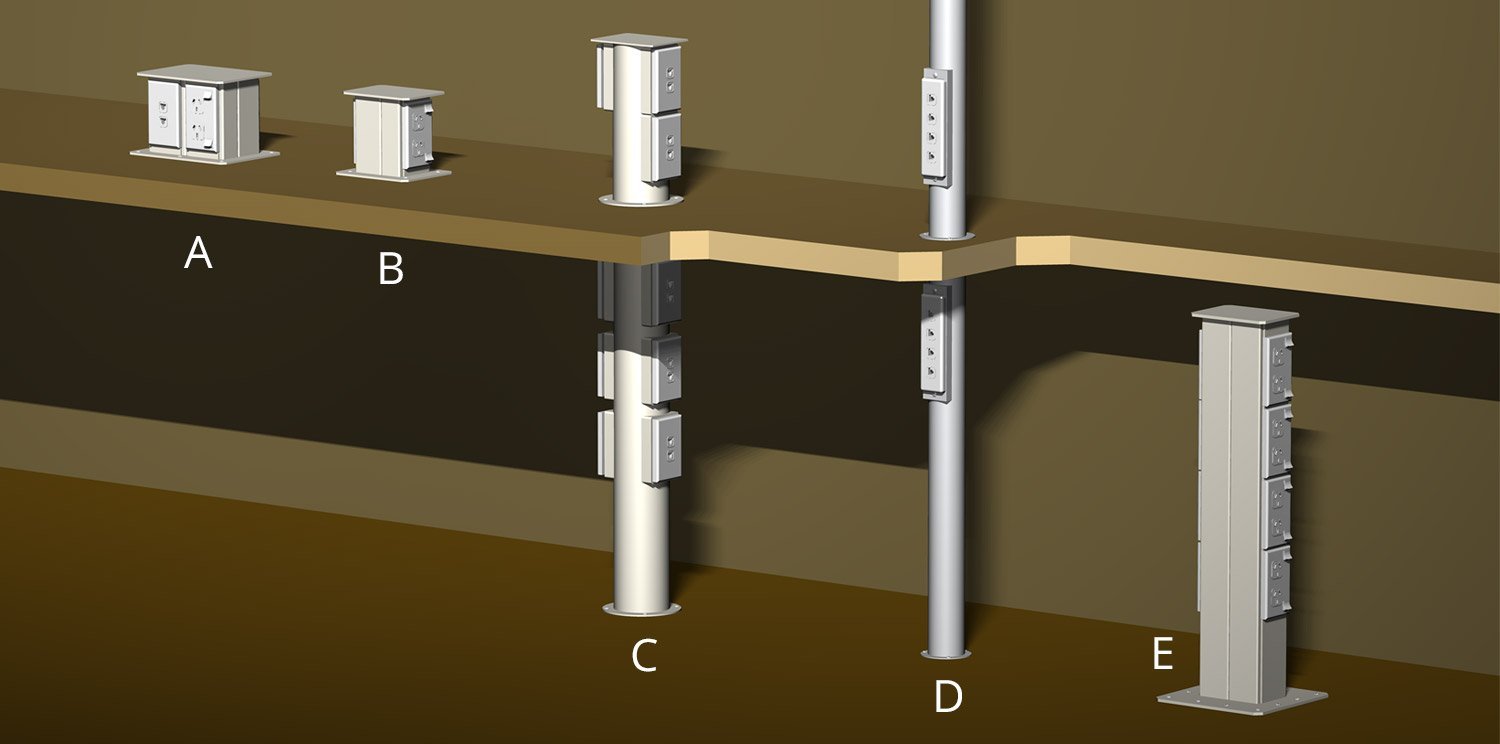 A
B
C
D
E